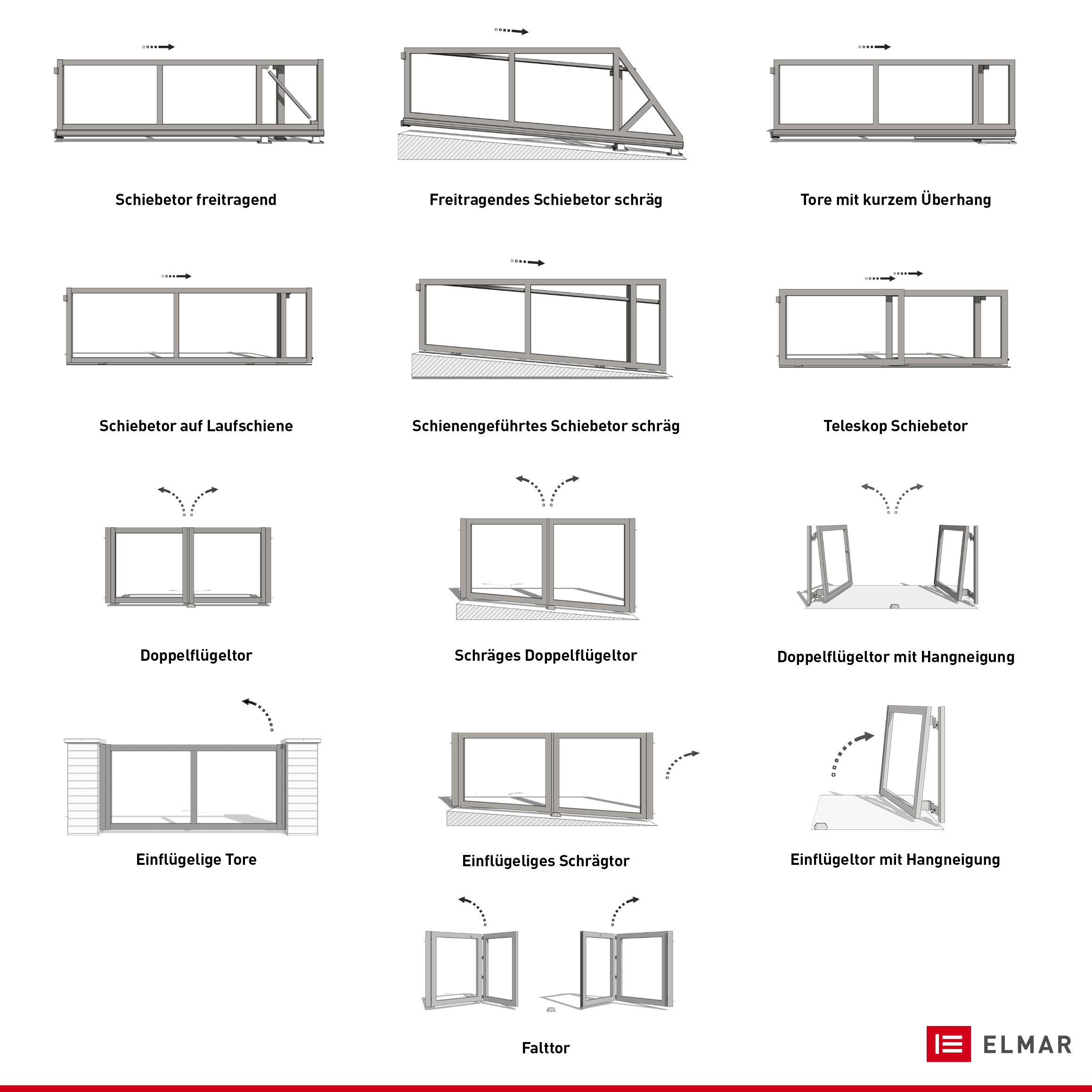 Schiebetor freitragend

Freitragendes Schiebetor schräg

Tore mit kurzem Überhang

Schiebetor auf Laufschiene

Schienengeführtes Schiebetor schräg

Teleskop Schiebetor

Doppelflügeltor

Schräges Doppelflügeltor

Doppelflügeltor mit Hangneigung

Einflügelige Tore

Einflügeliges Schrägtor

Einflügeltor mit Hangneigung

Falttor

ELMAR